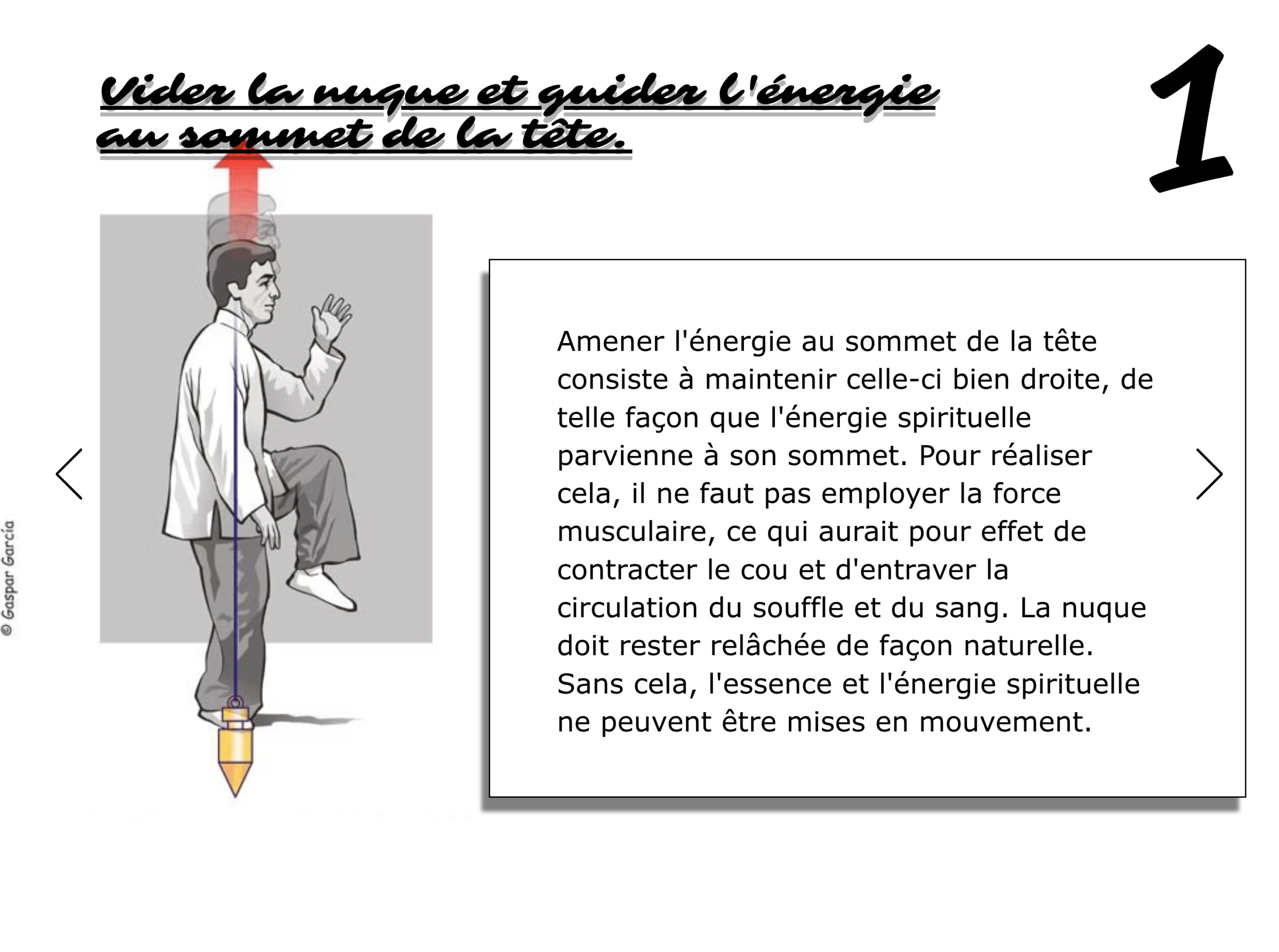 Vider la nuque et guider l'énergie au sommet de la tête.

1

© Gaspar García

Amener l'énergie au sommet de la tête consiste à maintenir celle-ci bien droite, de telle façon que l'énergie spirituelle parvienne à son sommet. Pour réaliser cela, il ne faut pas employer la force musculaire, ce qui aurait pour effet de contracter le cou et d'entraver la circulation du souffle et du sang. La nuque doit rester relâchée de façon naturelle. Sans cela, l'essence et l'énergie spirituelle ne peuvent être mises en mouvement.