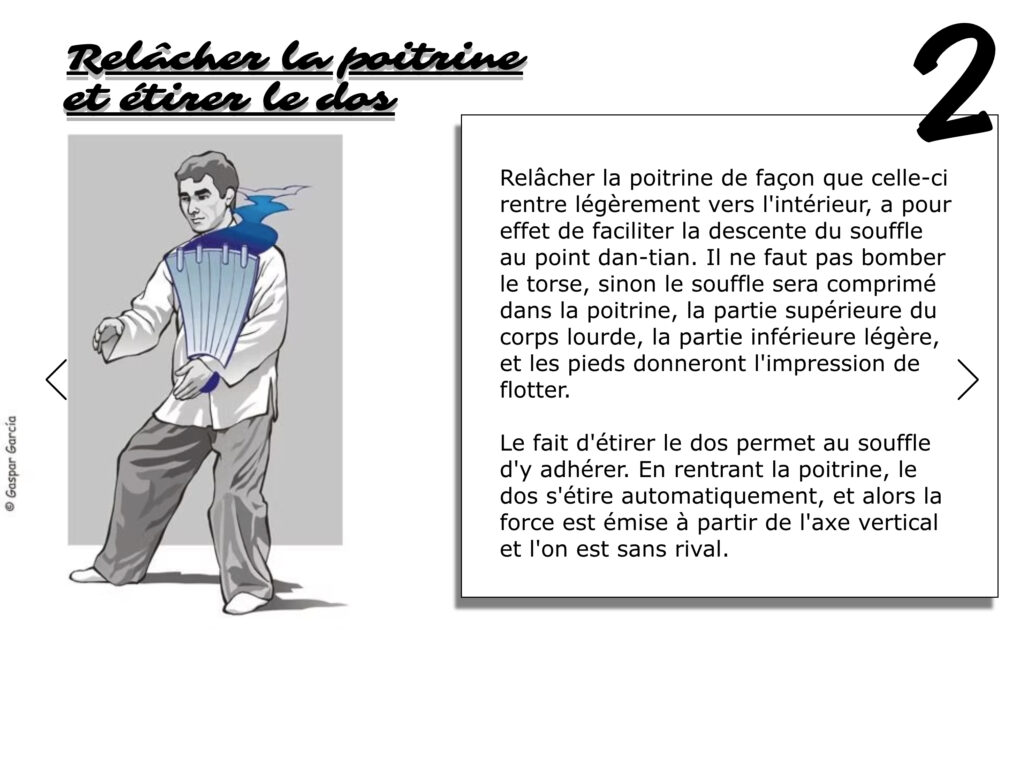 Relâcher la poitrine et étirer le dos

2

© Gaspar García

Relâcher la poitrine de façon que celle-ci rentre légèrement vers l'intérieur, a pour effet de faciliter la descente du souffle au point dan-tian. Il ne faut pas bomber le torse, sinon le souffle sera comprimé dans la poitrine, la partie supérieure du corps lourde, la partie inférieure légère, et les pieds donneront l'impression de flotter.

Le fait d'étirer le dos permet au souffle d'y adhérer. En rentrant la poitrine, le dos s'étire automatiquement, et alors la force est émise à partir de l'axe vertical et l'on est sans rival.