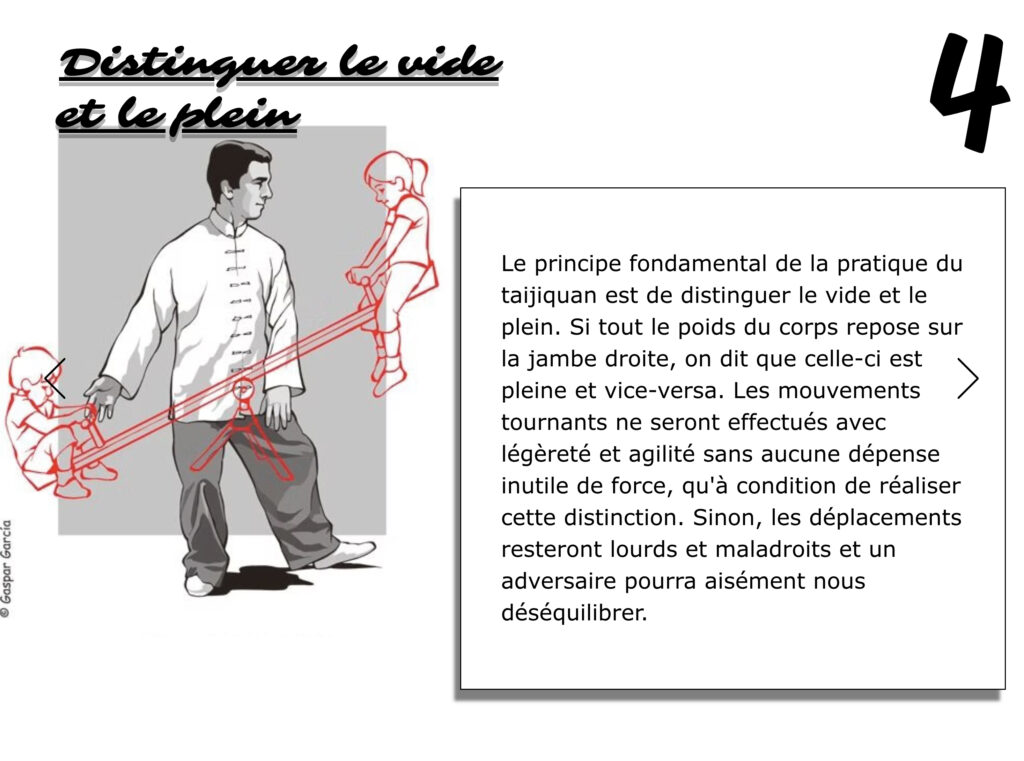 Distinguer le vide et le plein

4

© Gaspar Garcia

Le principe fondamental de la pratique du taijiquan est de distinguer le vide et le plein. Si tout le poids du corps repose sur la jambe droite, on dit que celle-ci est pleine et vice-versa. Les mouvements tournants ne seront effectués avec légèreté et agilité sans aucune dépense inutile de force, qu'à condition de réaliser cette distinction. Sinon, les déplacements resteront lourds et maladroits et un adversaire pourra aisément nous déséquilibrer.